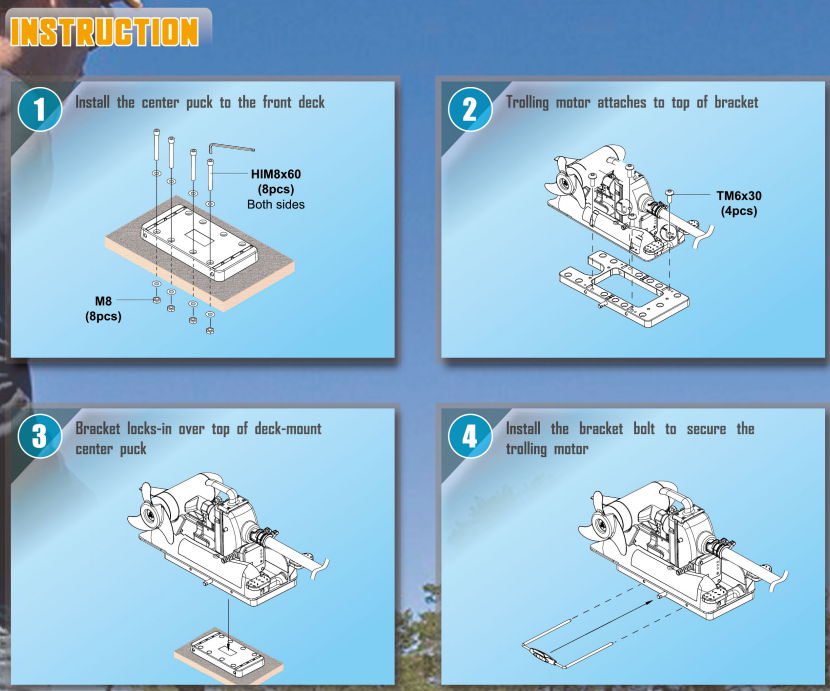 INSTRUCTION

1 Install the center puck to the front deck

HIM8x60 (8pcs) Both sides

M8 (8pcs)

2 Trolling motor attaches to top of bracket

TM6x30 (4pcs)

3 Bracket locks-in over top of deck-mount center puck

4 Install the bracket bolt to secure the trolling motor