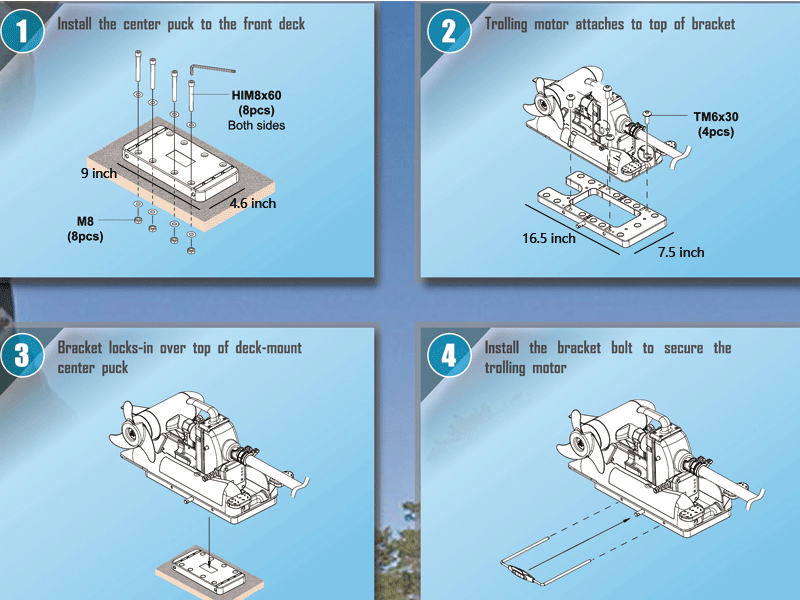 1 Install the center puck to the front deck

HIM8x60 (8pcs) Both sides

9 inch

4.6 inch

M8 (8pcs)

2 Trolling motor attaches to top of bracket

TM6x30 (4pcs)

16.5 inch

7.5 inch

3 Bracket locks-in over top of deck-mount center puck

4 Install the bracket bolt to secure the trolling motor